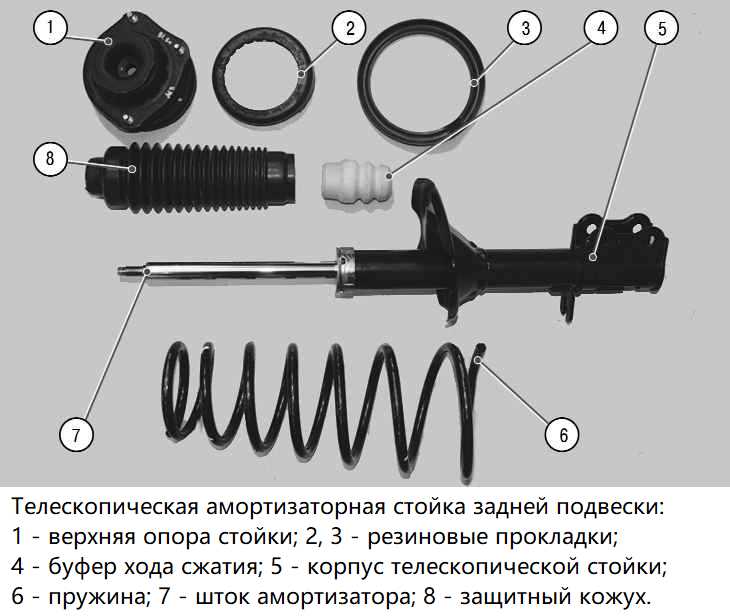 1
2
3
4
5
8
7
6

Телескопическая амортизаторная стойка задней подвески:
1 - верхняя опора стойки; 2, 3 - резиновые прокладки;
4 - буфер хода сжатия; 5 - корпус телескопической стойки;
6 - пружина; 7 - шток амортизатора; 8 - защитный кожух.