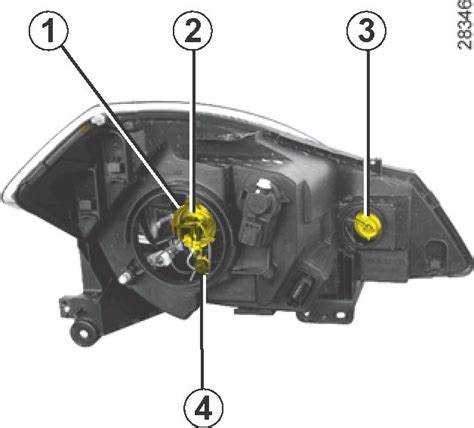 1
2
3
28346
4