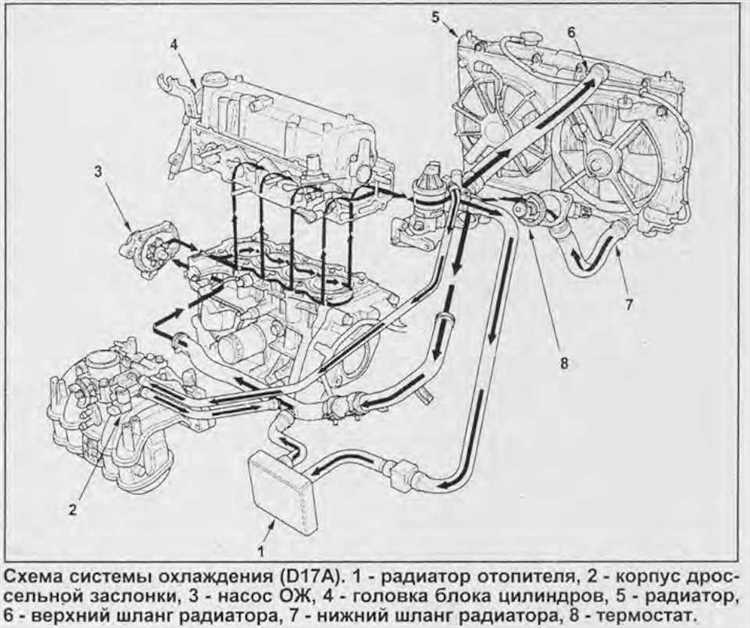 5

6

4

3

7

8

2

1

Схема системы охлаждения (D17A). 1 - радиатор отопителя, 2 - корпус дроссельной заслонки, 3 - насос ОЖ, 4 - головка блока цилиндров, 5 - радиатор, 6 - верхний шланг радиатора, 7 - нижний шланг радиатора, 8 - термостат.